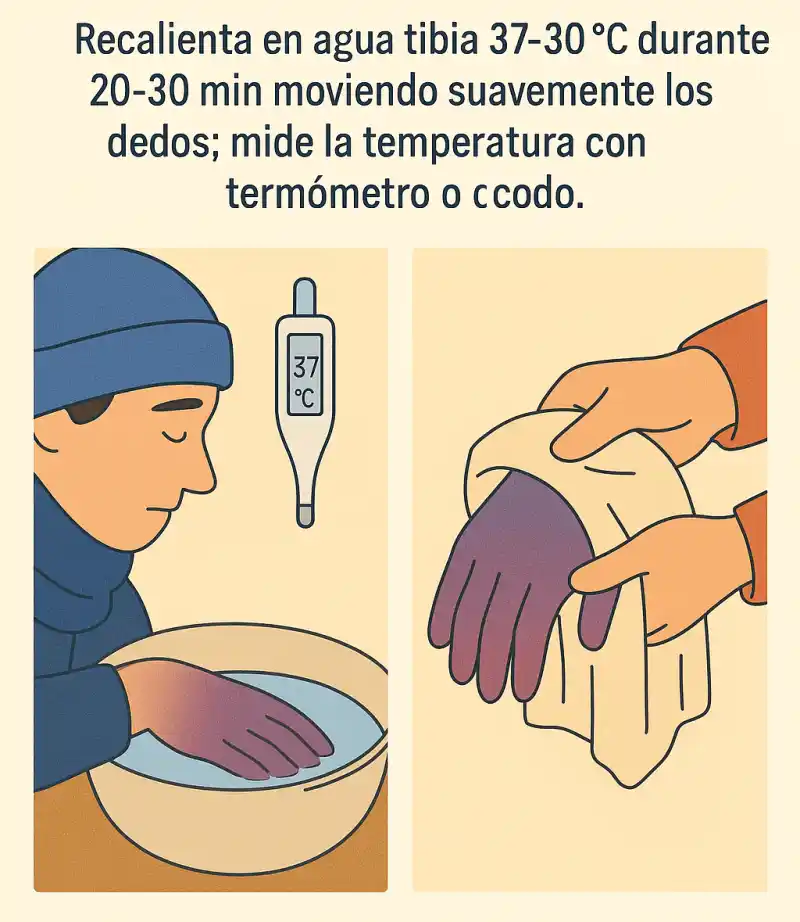 Recalienta en agua tibia 37-30 °C durante 20-30 min moviendo suavemente los dedos; mide la temperatura con termómetro o ccodo.

37 °C